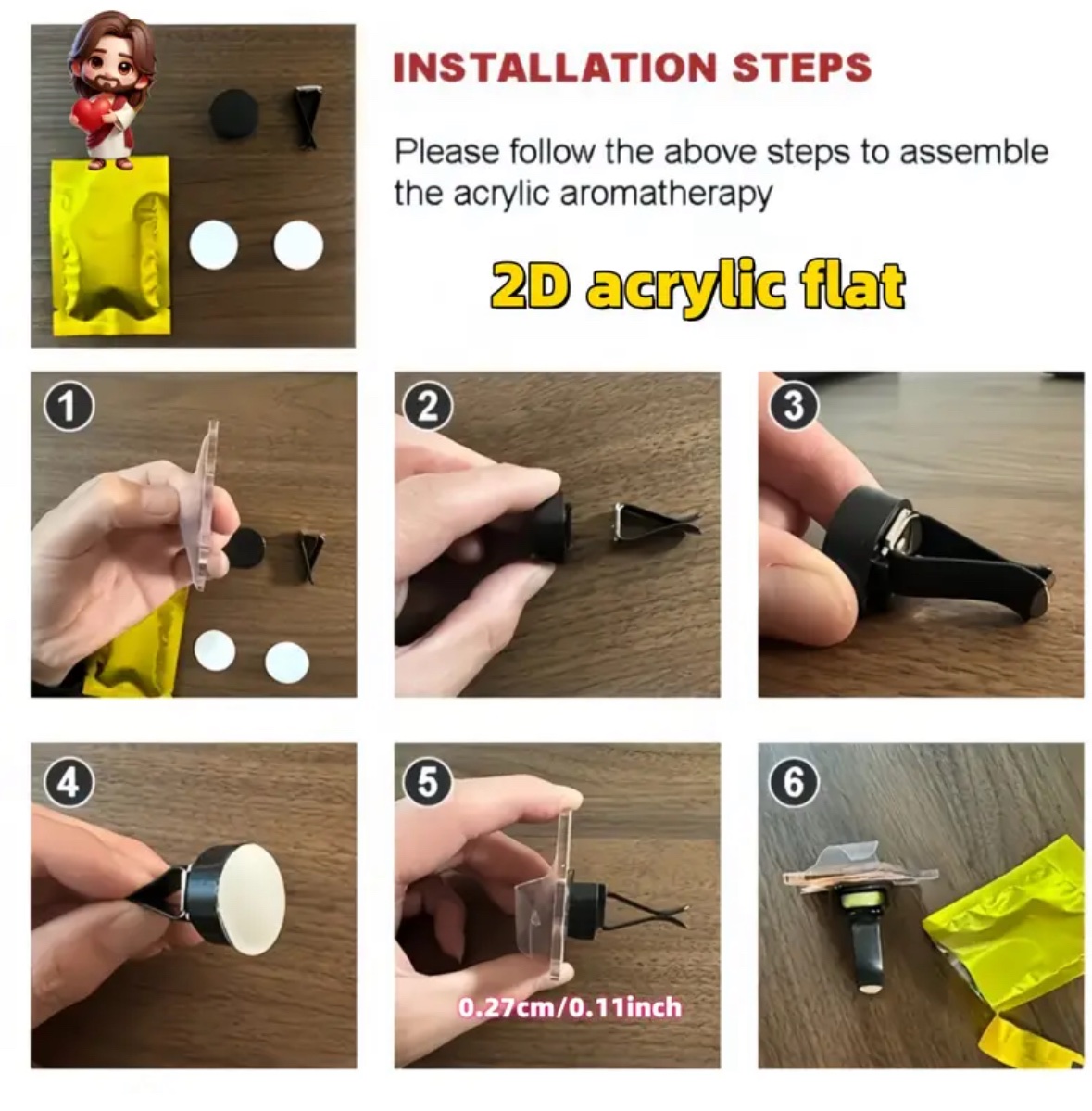 INSTALLATION STEPS

Please follow the above steps to assemble the acrylic aromatherapy

2D acrylic flat

1

2

3

4

5

0.27cm/0.11inch

6